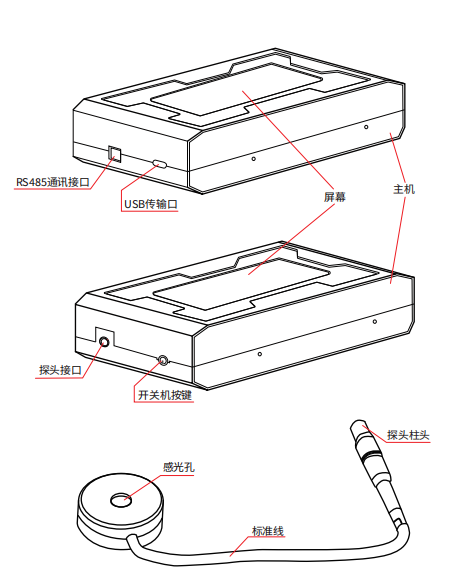 RS485通讯接口

USB传输口

屏幕

主机

探头接口

开关机按键

探头柱头

感光孔

标准线