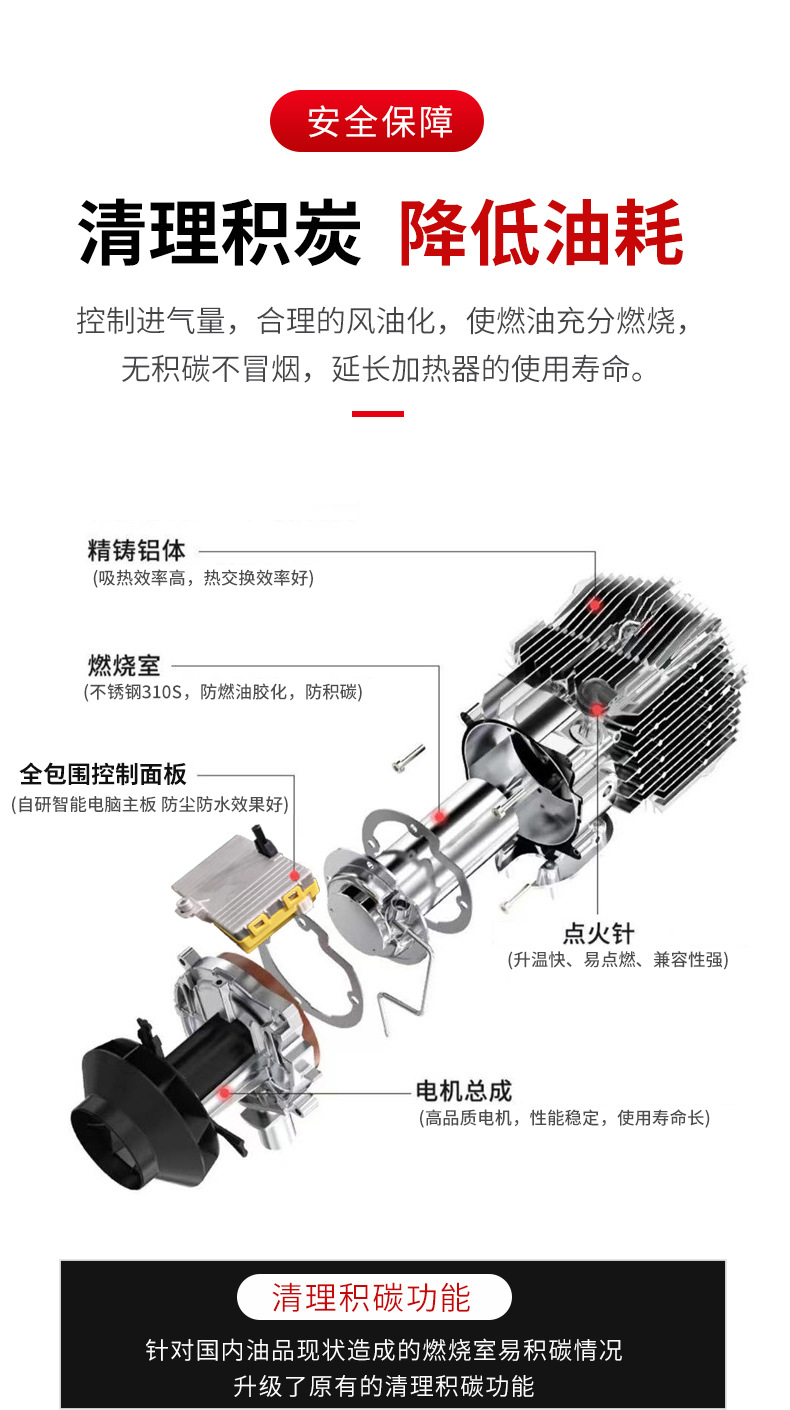 安全保障

清理积炭 降低油耗

控制进气量，合理的风油化，使燃油充分燃烧，无积碳不冒烟，延长加热器的使用寿命。

精铸铝体
(吸热效率高，热交换效率好)

燃烧室
(不锈钢310S，防燃油胶化，防积碳)

全包围控制面板
(自研智能电脑主板 防尘防水效果好)

点火针
(升温快、易点燃、兼容性强)

电机总成
(高品质电机，性能稳定，使用寿命长)

清理积碳功能

针对国内油品现状造成的燃烧室易积碳情况
升级了原有的清理积碳功能